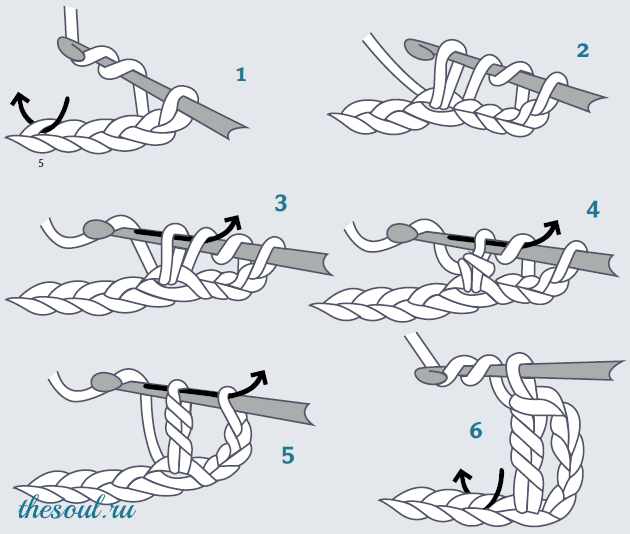 1

5

2

3

4

5

6

thesoul.ru