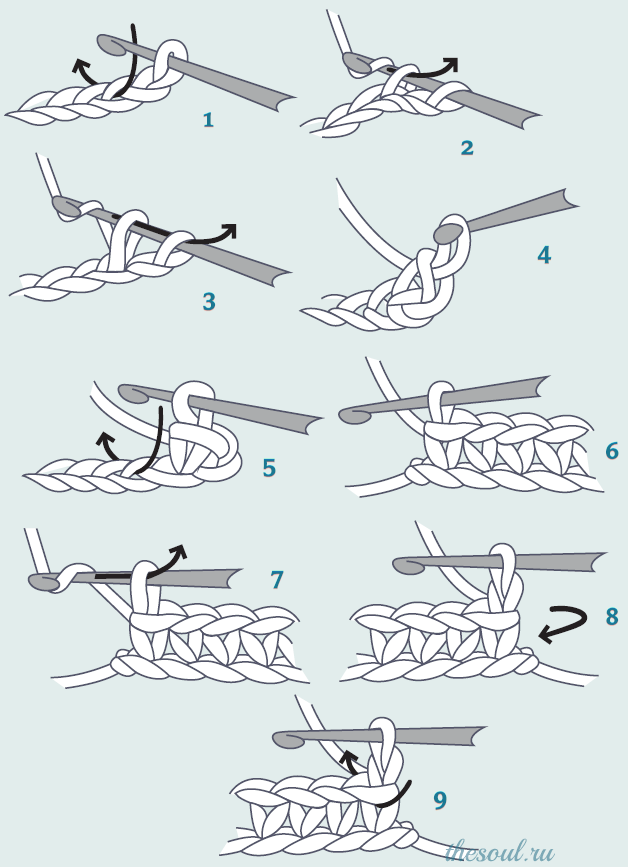 1
2
3
4
5
6
7
8
9
thesoul.ru