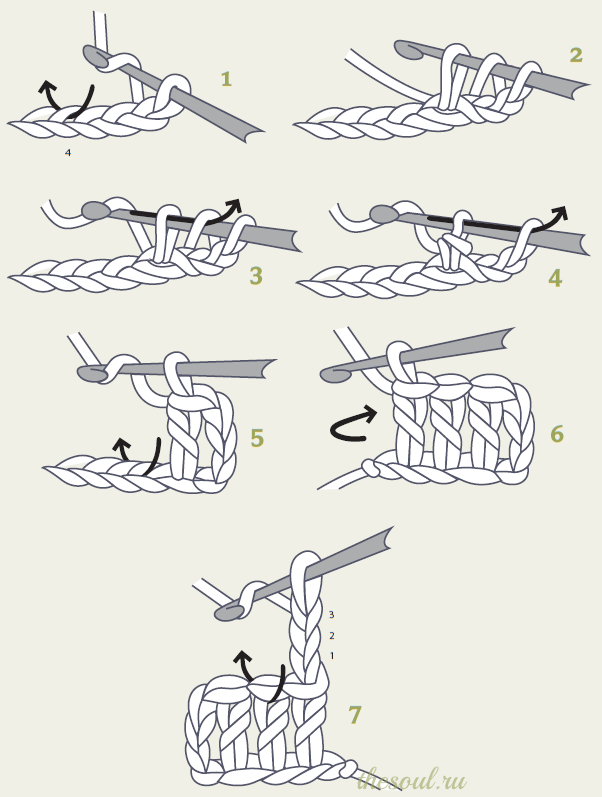 1
4
2
3
4
5
6
3
2
1
7
thesoul.ru