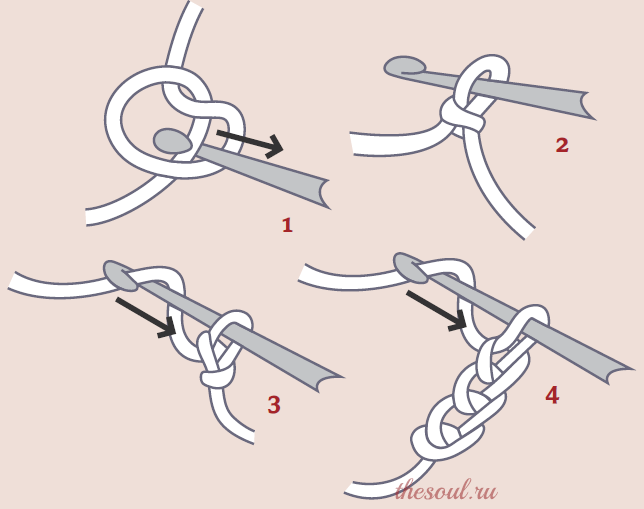 1

2

3

4

thesoul.ru