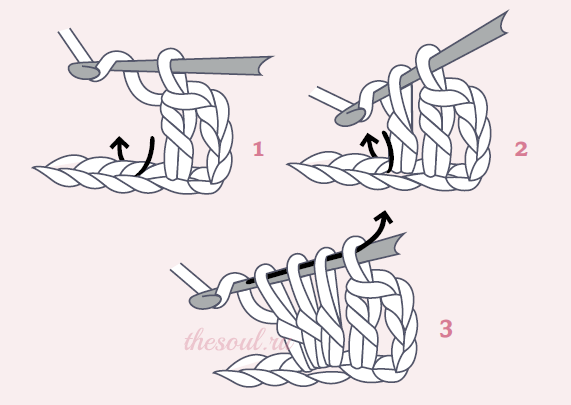 1

2

3

thesoul.ru